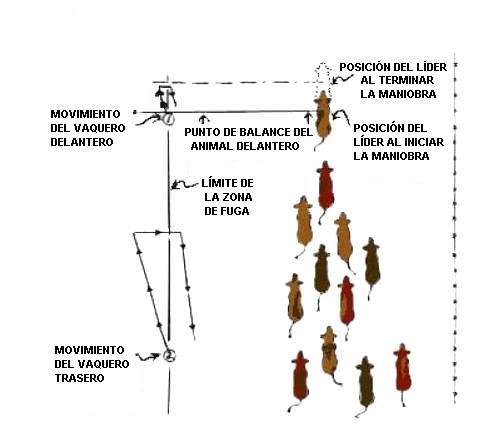 POSICIÓN DEL LÍDER AL TERMINAR LA MANIOBRA

MOVIMIENTO DEL VAQUERO DELANTERO

1

PUNTO DE BALANCE DEL ANIMAL DELANTERO

POSICIÓN DEL LÍDER AL INICIAR LA MANIOBRA

LÍMITE DE LA ZONA DE FUGA

MOVIMIENTO DEL VAQUERO TRASERO

2